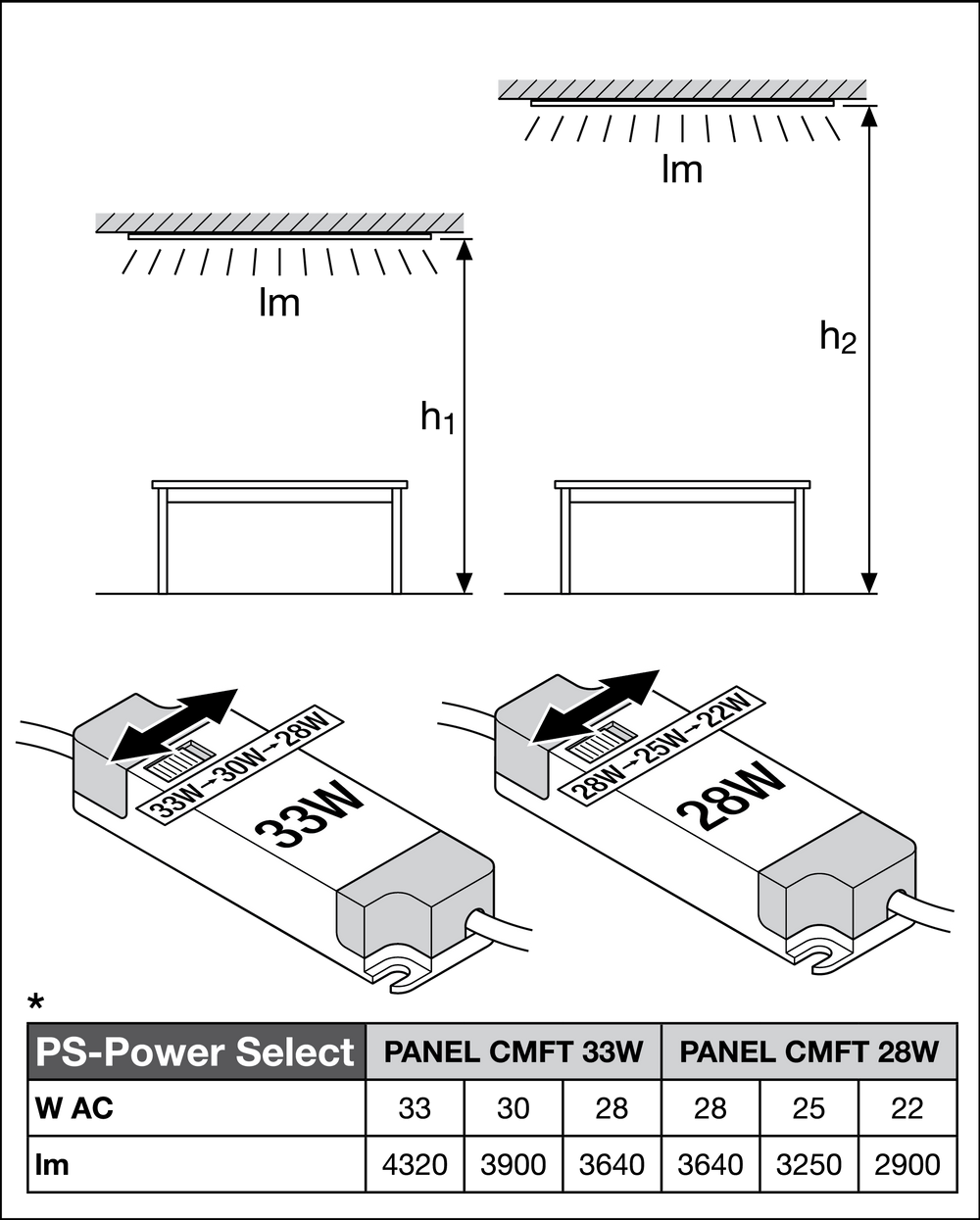 lm

lm

$h_1$

$h_2$

33W→30W→28W

33W

28W→25W→22W

28W

*

| PS-Power Select | PANEL CMFT 33W | | | PANEL CMFT 28W | | |
|---|---|---|---|---|---|---|
| W AC | 33 | 30 | 28 | 28 | 25 | 22 |
| lm | 4320 | 3900 | 3640 | 3640 | 3250 | 2900 |